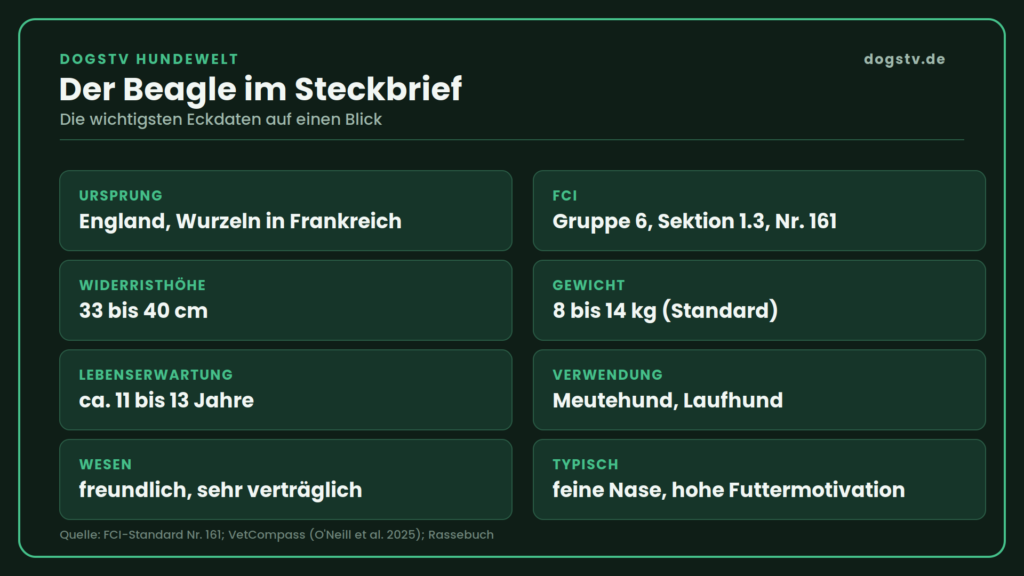 DOGSTV HUNDEWELT

dogstv.de

Der Beagle im Steckbrief

Die wichtigsten Eckdaten auf einen Blick

URSPRUNG
England, Wurzeln in Frankreich

WIDERRISTHÖHE
33 bis 40 cm

LEBENSERWARTUNG
ca. 11 bis 13 Jahre

WESEN
freundlich, sehr verträglich

FCI
Gruppe 6, Sektion 1.3, Nr. 161

GEWICHT
8 bis 14 kg (Standard)

VERWENDUNG
Meutehund, Laufhund

TYPISCH
feine Nase, hohe Futtermotivation

Quelle: FCI-Standard Nr. 161; VetCompass (O'Neill et al. 2025); Rassebuch